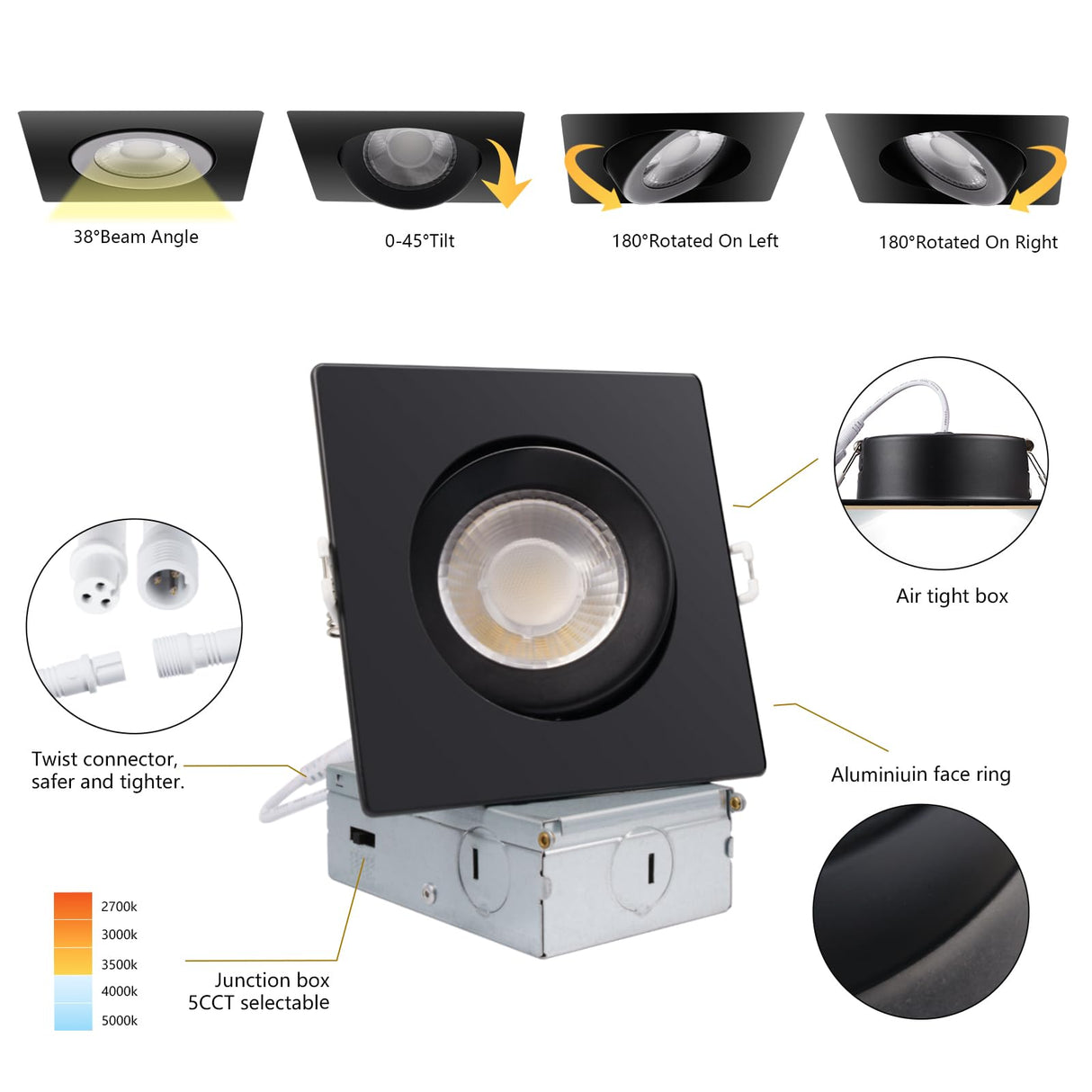 38°Beam Angle

0-45°Tilt

180°Rotated On Left

180°Rotated On Right

Air tight box

Twist connector, safer and tighter.

Aluminiuin face ring

2700k
3000k
3500k
4000k
5000k

Junction box
5CCT selectable