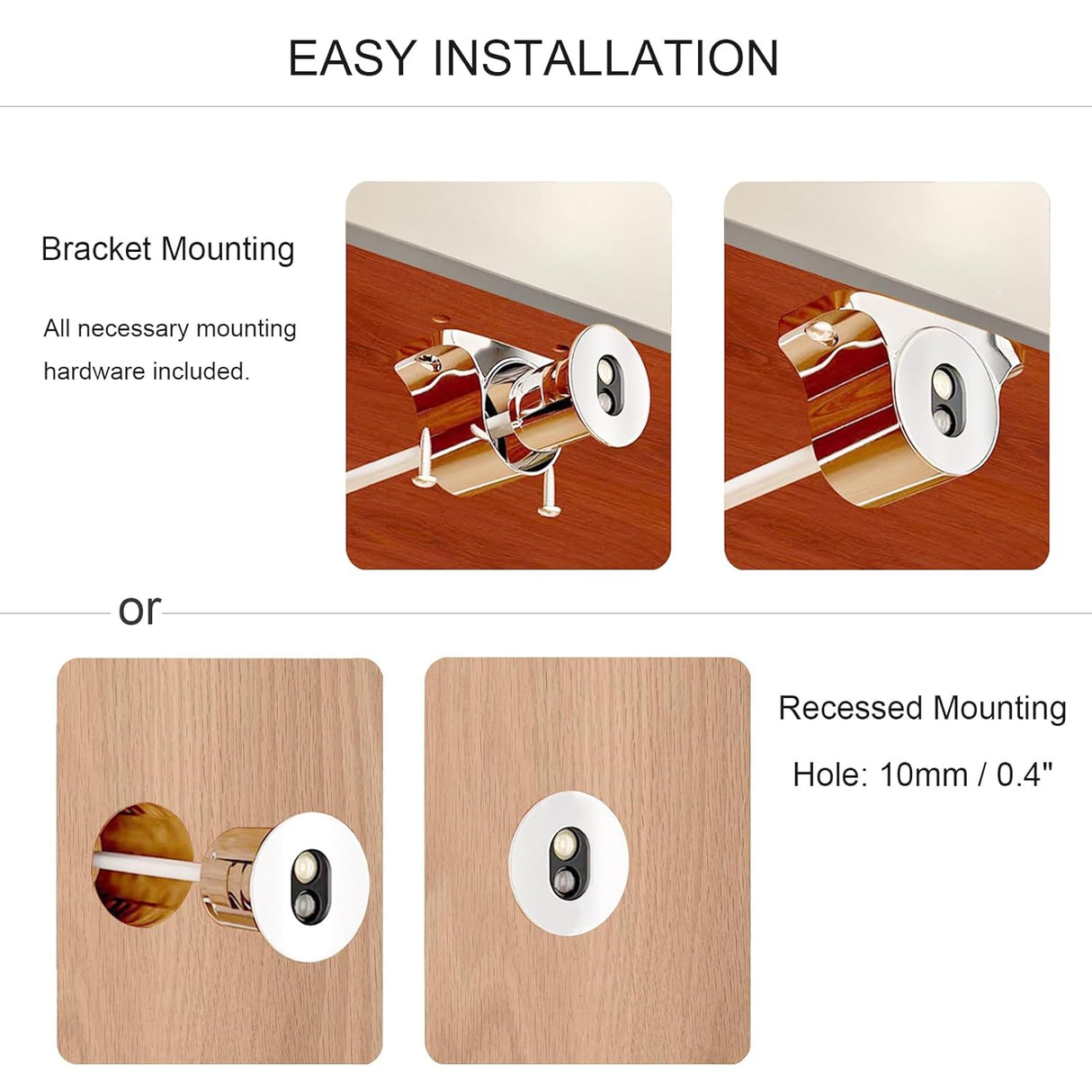 EASY INSTALLATION

Bracket Mounting

All necessary mounting hardware included.

or

Recessed Mounting

Hole: 10mm / 0.4"