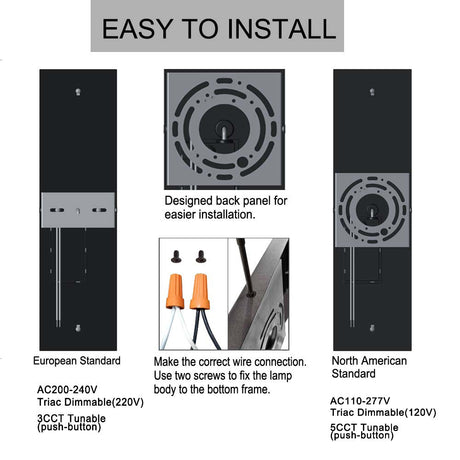 EASY TO INSTALL

European Standard

AC200-240V
Triac Dimmable(220V)
3CCT Tunable
(push-button)

Designed back panel for easier installation.

Make the correct wire connection. Use two screws to fix the lamp body to the bottom frame.

North American Standard

AC110-277V
Triac Dimmable(120V)
5CCT Tunable
(push-button)