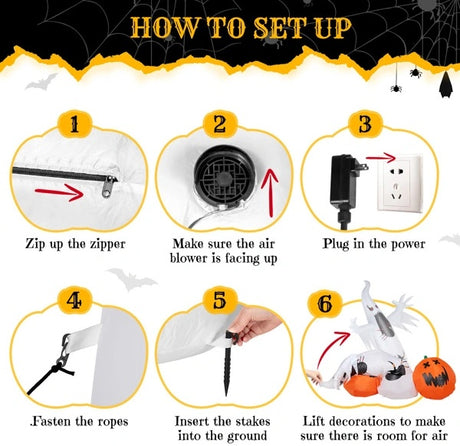 HOW TO SET UP

1

Zip up the zipper

2

Make sure the air blower is facing up

3

Plug in the power

4

.Fasten the ropes

5

Insert the stakes into the ground

6

Lift decorations to make sure there is room for air