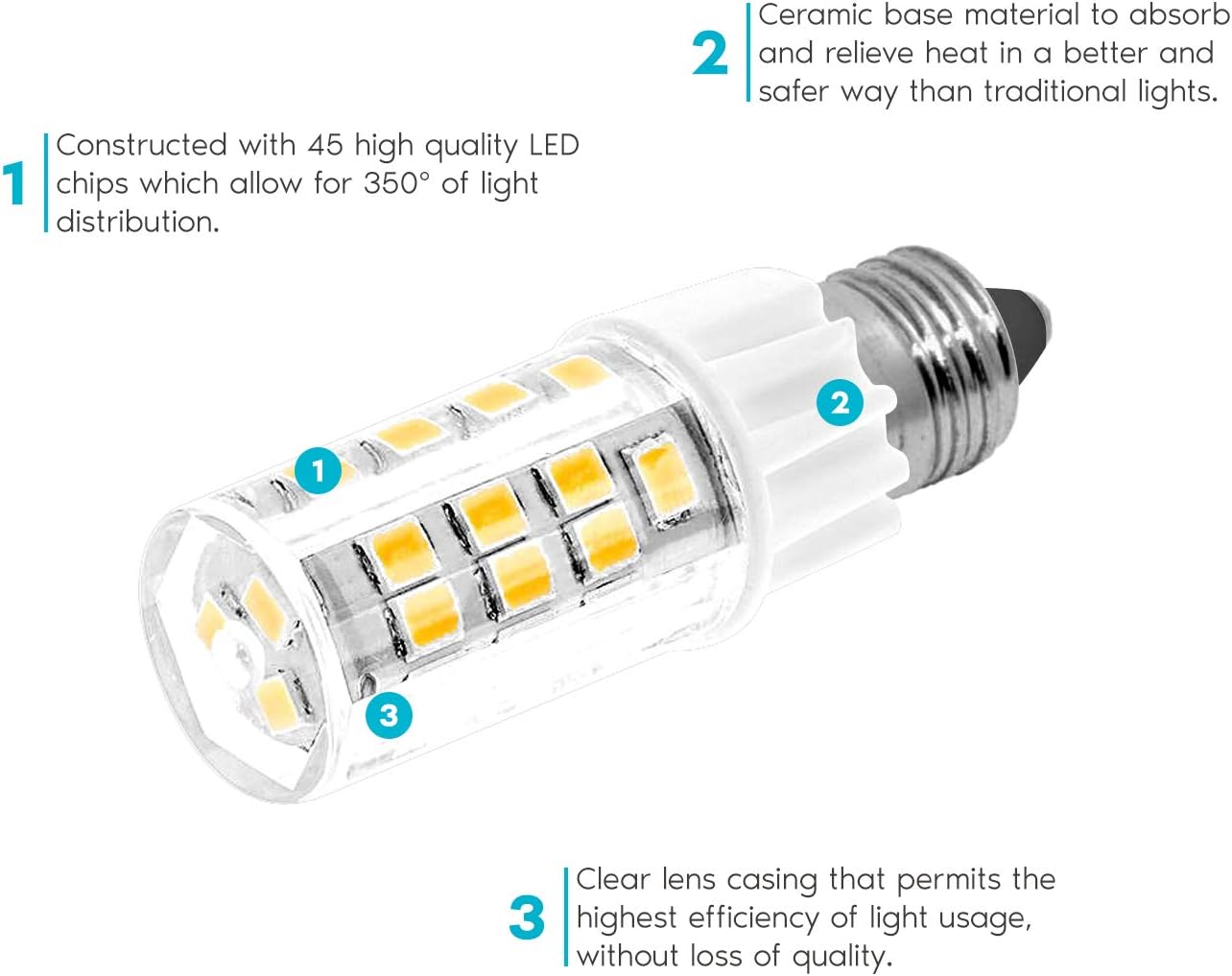 2
Ceramic base material to absorb and relieve heat in a better and safer way than traditional lights.

1
Constructed with 45 high quality LED chips which allow for 350° of light distribution.

1

2

3

3
Clear lens casing that permits the highest efficiency of light usage, without loss of quality.