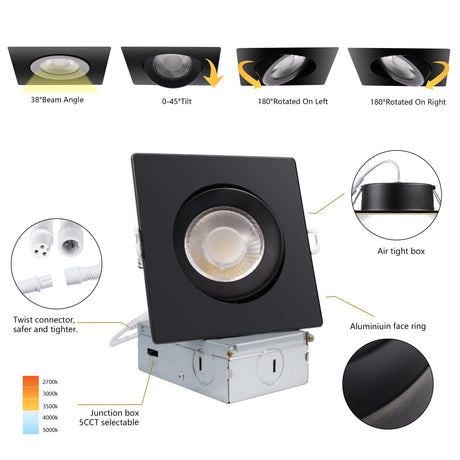 38°Beam Angle

0-45°Tilt

180°Rotated On Left

180°Rotated On Right

Air tight box

Twist connector, safer and tighter.

Aluminiuin face ring

2700k
3000k
3500k
4000k
5000k

Junction box
5CCT selectable