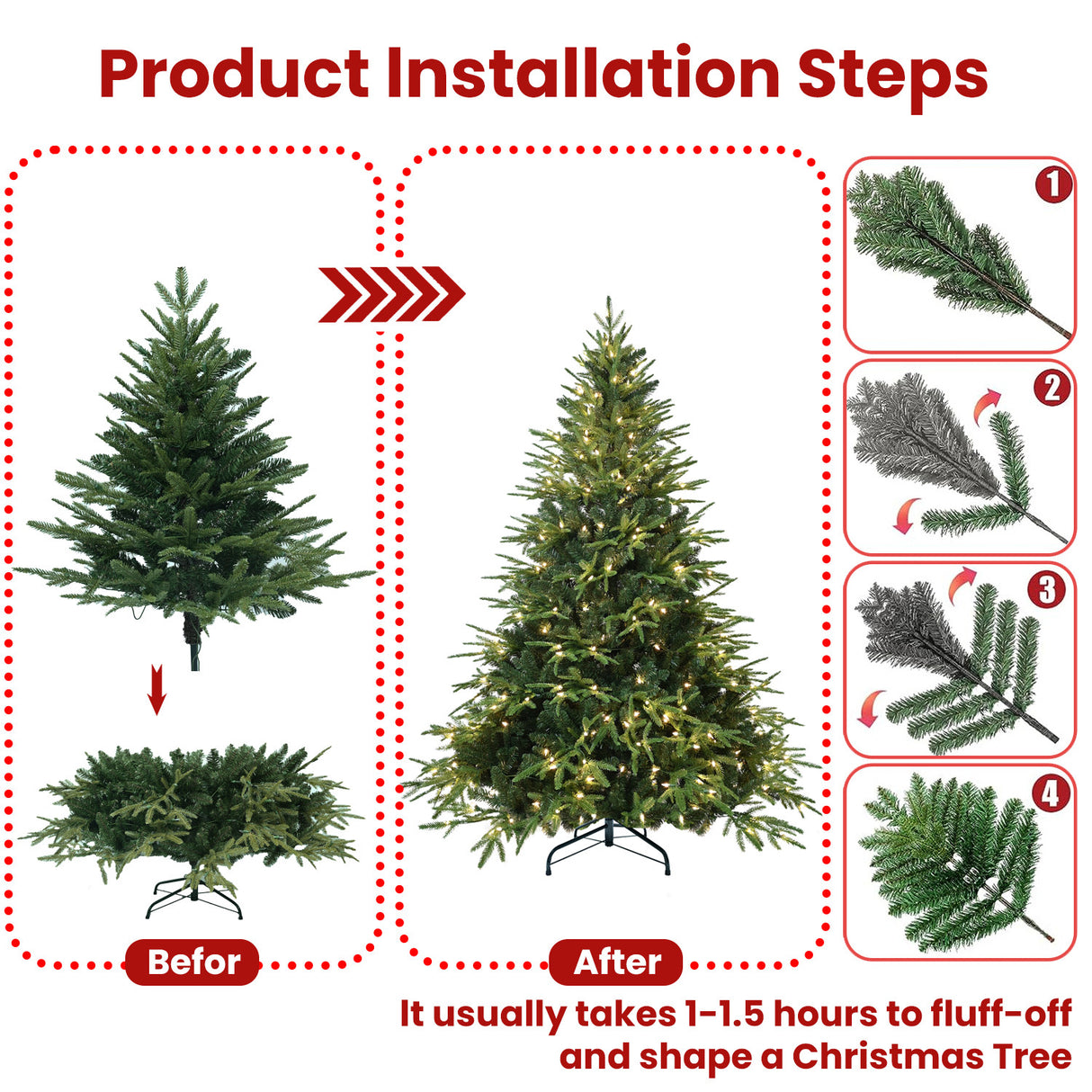 Product Installation Steps

Befor

After

1

2

3

4

It usually takes 1-1.5 hours to fluff-off and shape a Christmas Tree